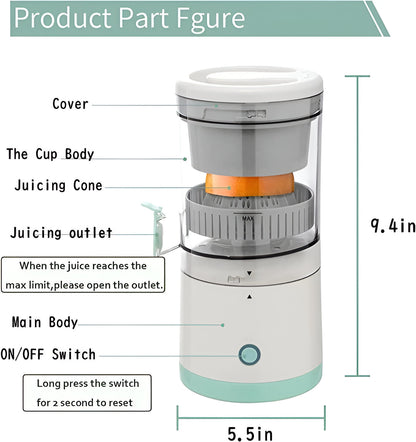 Product Part Fgure

Cover

The Cup Body

Juicing Cone

MAX

Juicing outlet

When the juice reaches the max limit,please open the outlet.

Main Body

ON/OFF Switch

Long press the switch for 2 second to reset

9.4in

5.5in